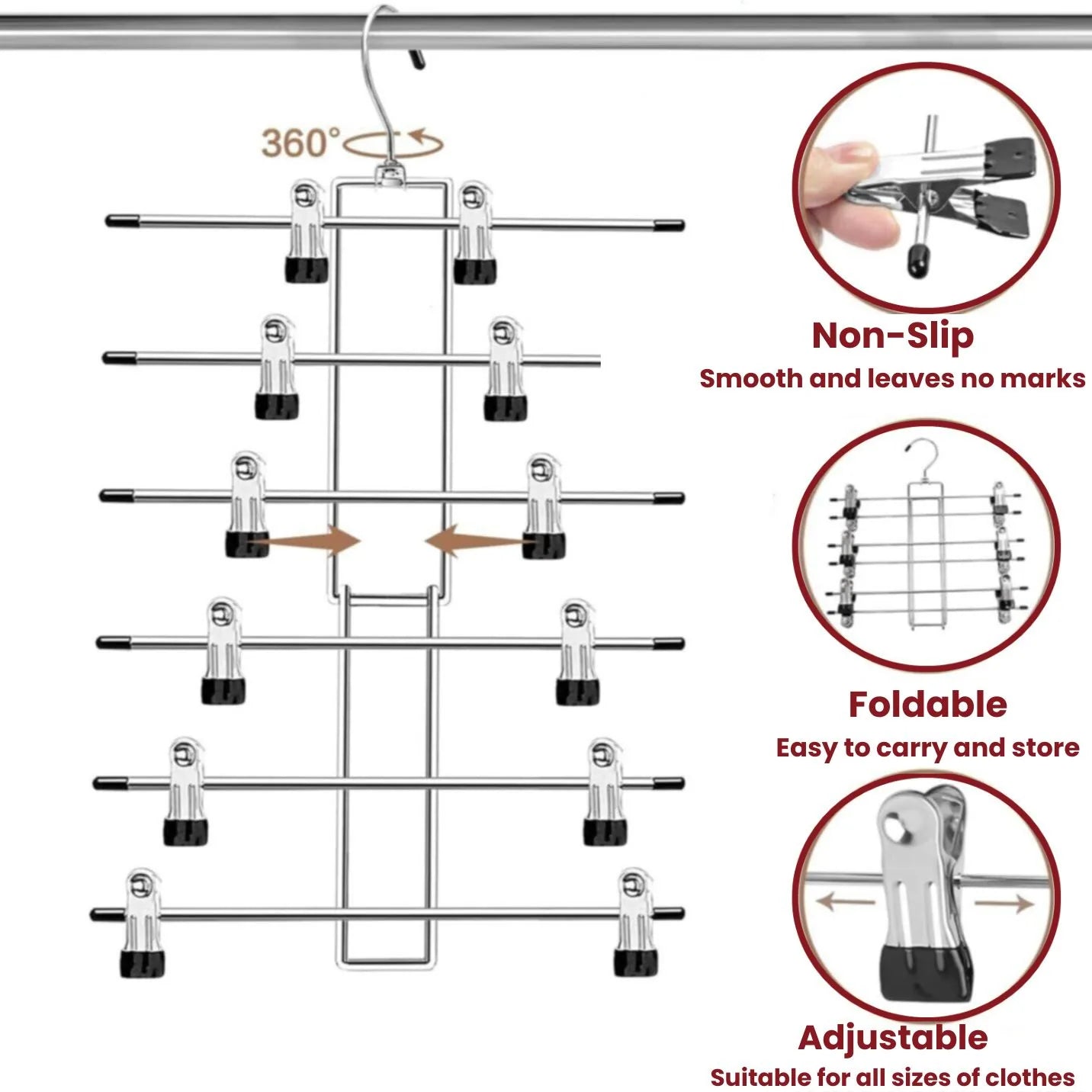 360°

Non-Slip
Smooth and leaves no marks

Foldable
Easy to carry and store

Adjustable
Suitable for all sizes of clothes