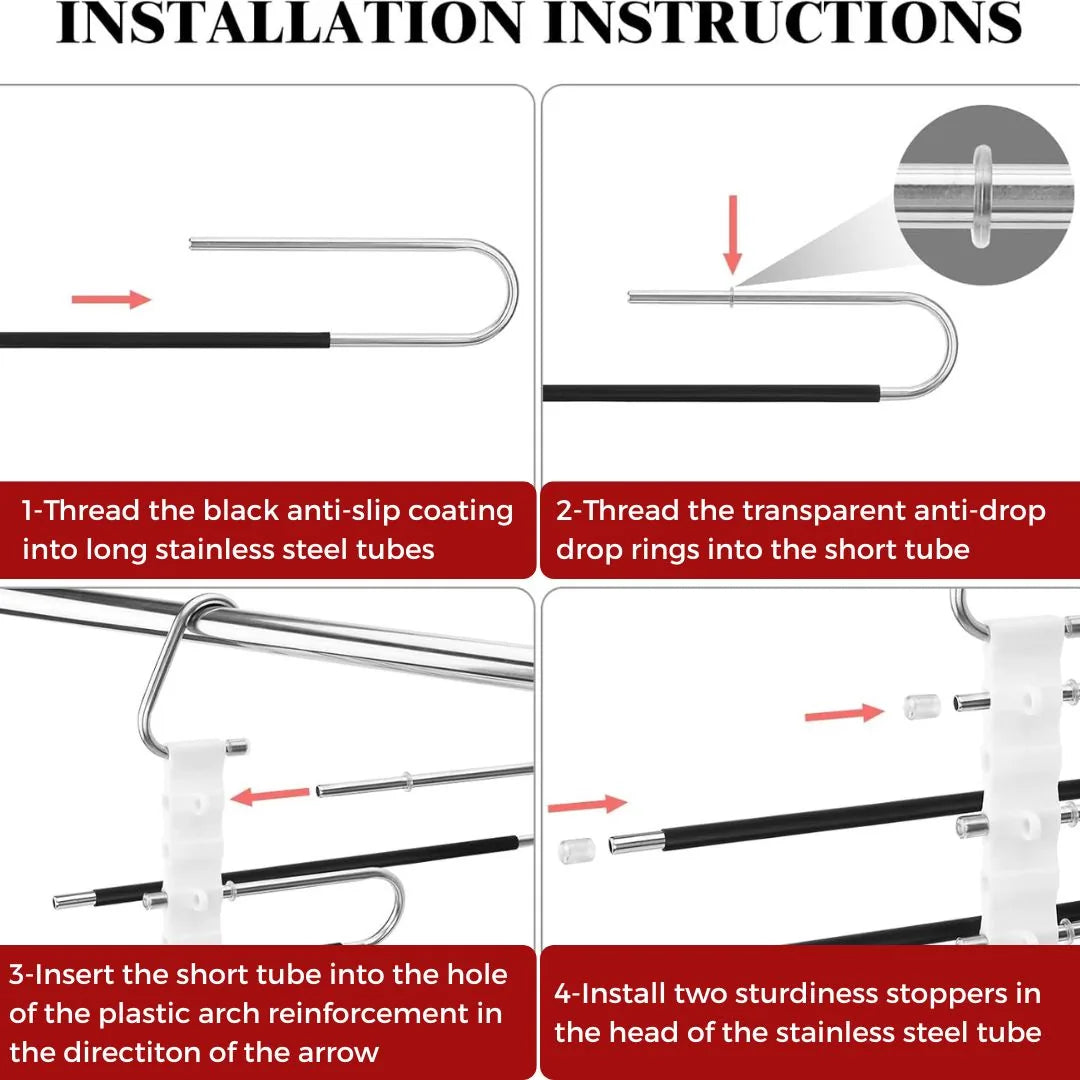 INSTALLATION INSTRUCTIONS

1-Thread the black anti-slip coating into long stainless steel tubes

2-Thread the transparent anti-drop drop rings into the short tube

3-Insert the short tube into the hole of the plastic arch reinforcement in the directiton of the arrow

4-Install two sturdiness stoppers in the head of the stainless steel tube