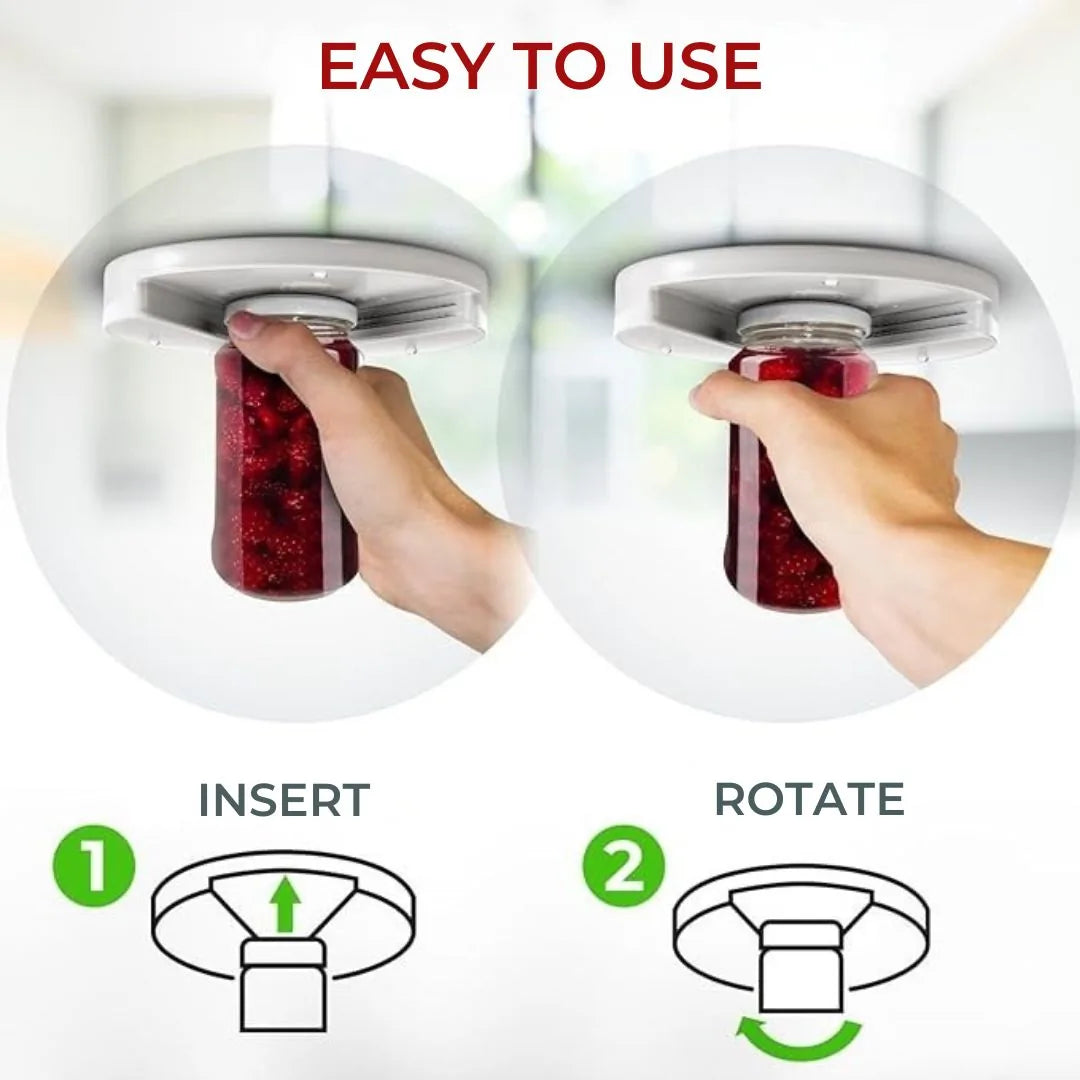 EASY TO USE

INSERT

1

ROTATE

2